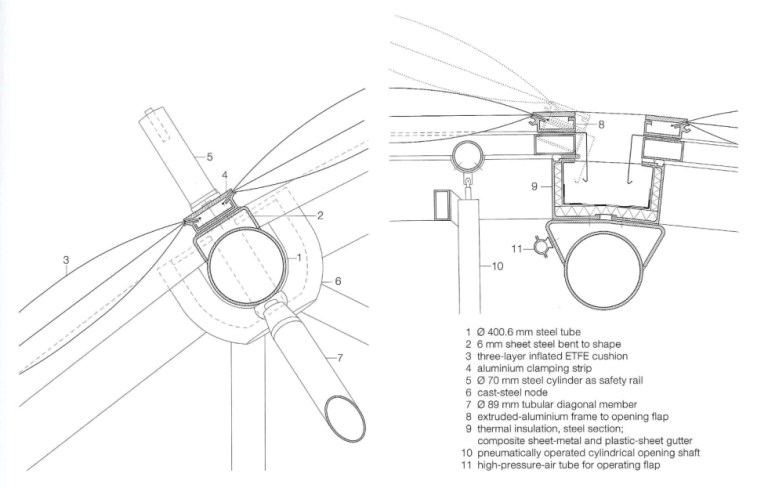 5
4
2
3
1
6
7

8
9
11
10

1 Ø 400.6 mm steel tube
2 6 mm sheet steel bent to shape
3 three-layer inflated ETFE cushion
4 aluminium clamping strip
5 Ø 70 mm steel cylinder as safety rail
6 cast-steel node
7 Ø 89 mm tubular diagonal member
8 extruded-aluminium frame to opening flap
9 thermal insulation, steel section; composite sheet-metal and plastic-sheet gutter
10 pneumatically operated cylindrical opening shaft
11 high-pressure-air tube for operating flap