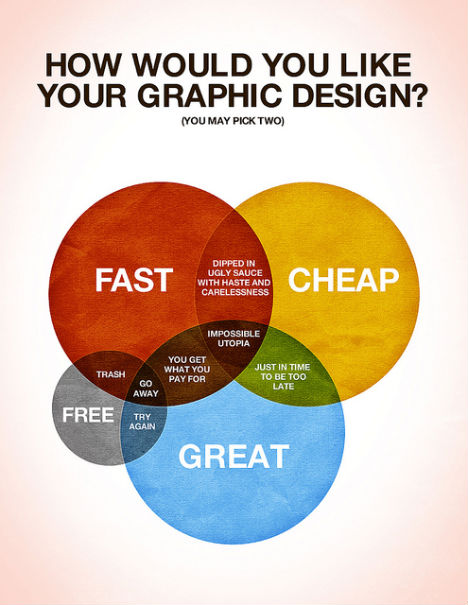 HOW WOULD YOU LIKE YOUR GRAPHIC DESIGN?

(YOU MAY PICK TWO)

FAST

DIPPED IN UGLY SAUCE WITH HASTE AND CARELESSNESS

CHEAP

IMPOSSIBLE UTOPIA

TRASH

YOU GET WHAT YOU PAY FOR

JUST IN TIME TO BE TOO LATE

GO AWAY

FREE

TRY AGAIN

GREAT